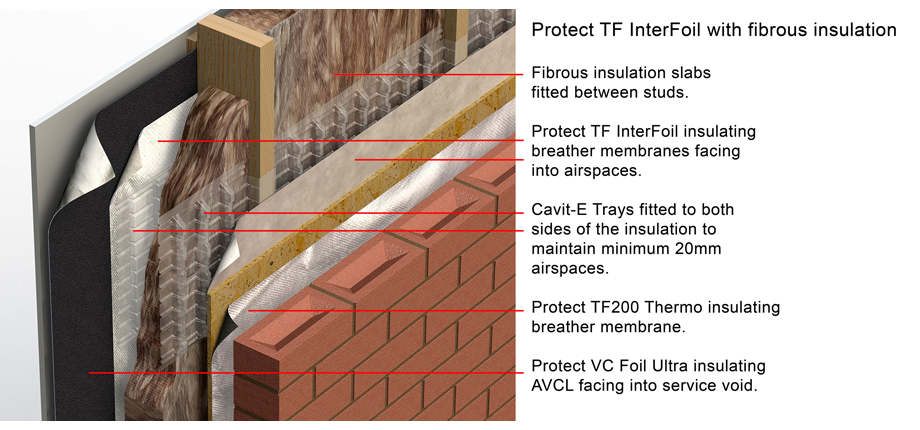 Protect TF InterFoil with fibrous insulation

Fibrous insulation slabs fitted between studs.

Protect TF InterFoil insulating breather membranes facing into airspaces.

Cavit-E Trays fitted to both sides of the insulation to maintain minimum 20mm airspaces.

Protect TF200 Thermo insulating breather membrane.

Protect VC Foil Ultra insulating AVCL facing into service void.